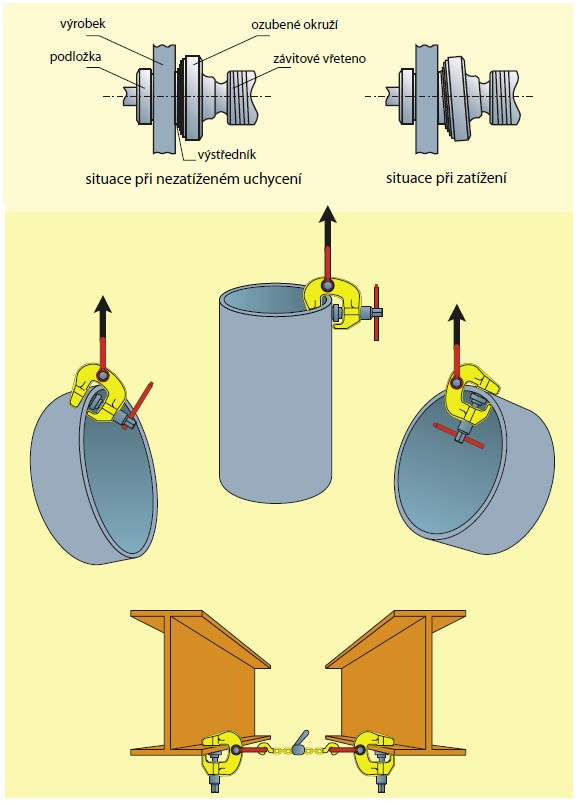 výrobek
podložka
ozubené okruží
závitové vřeteno
výstředník
situace při nezatíženém uchycení
situace při zatížení